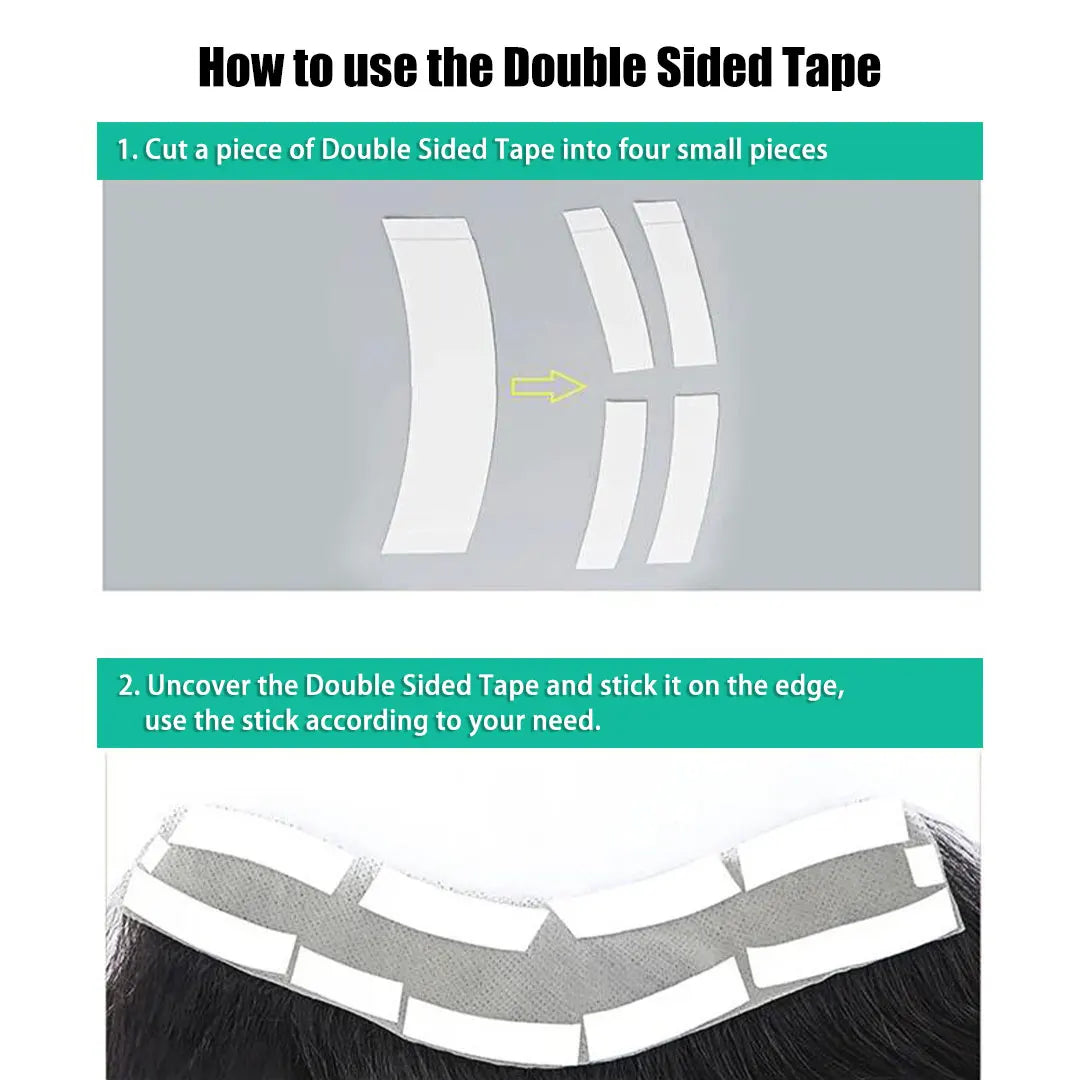 How to use the Double Sided Tape

1. Cut a piece of Double Sided Tape into four small pieces

2. Uncover the Double Sided Tape and stick it on the edge, use the stick according to your need.