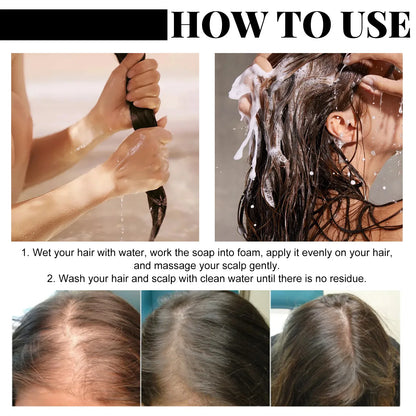 HOW TO USE

1. Wet your hair with water, work the soap into foam, apply it evenly on your hair, and massage your scalp gently.
2. Wash your hair and scalp with clean water until there is no residue.