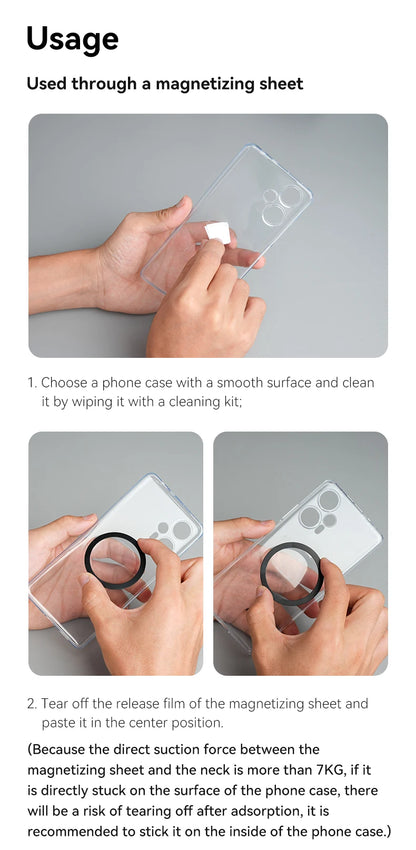 Usage

Used through a magnetizing sheet

1. Choose a phone case with a smooth surface and clean it by wiping it with a cleaning kit;

2. Tear off the release film of the magnetizing sheet and paste it in the center position.

(Because the direct suction force between the magnetizing sheet and the neck is more than 7KG, if it is directly stuck on the surface of the phone case, there will be a risk of tearing off after adsorption, it is recommended to stick it on the inside of the phone case.)