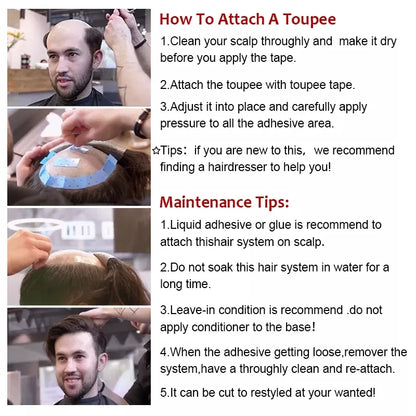 How To Attach A Toupee

1.Clean your scalp throughly and make it dry before you apply the tape.

2.Attach the toupee with toupee tape.

3.Adjust it into place and carefully apply pressure to all the adhesive area.

☆Tips: if you are new to this, we recommend finding a hairdresser to help you!

Maintenance Tips:

1.Liquid adhesive or glue is recommend to attach thishair system on scalp.

2.Do not soak this hair system in water for a long time.

3.Leave-in condition is recommend .do not apply conditioner to the base!

4.When the adhesive getting loose,remover the system,have a throughly clean and re-attach.

5.It can be cut to restyled at your wanted!