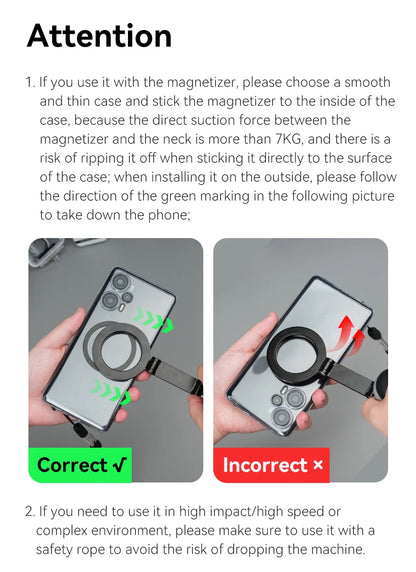 Attention

1. If you use it with the magnetizer, please choose a smooth and thin case and stick the magnetizer to the inside of the case, because the direct suction force between the magnetizer and the neck is more than 7KG, and there is a risk of ripping it off when sticking it directly to the surface of the case; when installing it on the outside, please follow the direction of the green marking in the following picture to take down the phone;

Correct √

Incorrect ×

2. If you need to use it in high impact/high speed or complex environment, please make sure to use it with a safety rope to avoid the risk of dropping the machine.