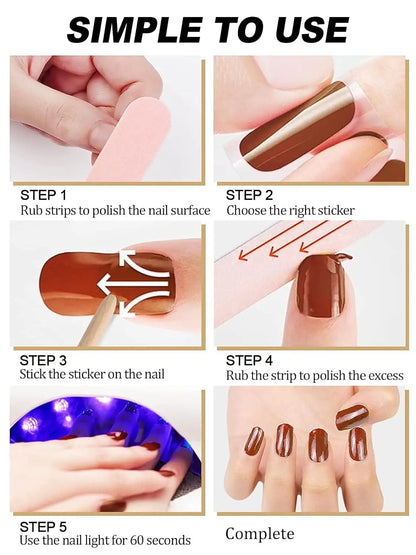 SIMPLE TO USE

STEP 1
Rub strips to polish the nail surface

STEP 2
Choose the right sticker

STEP 3
Stick the sticker on the nail

STEP 4
Rub the strip to polish the excess

STEP 5
Use the nail light for 60 seconds

Complete